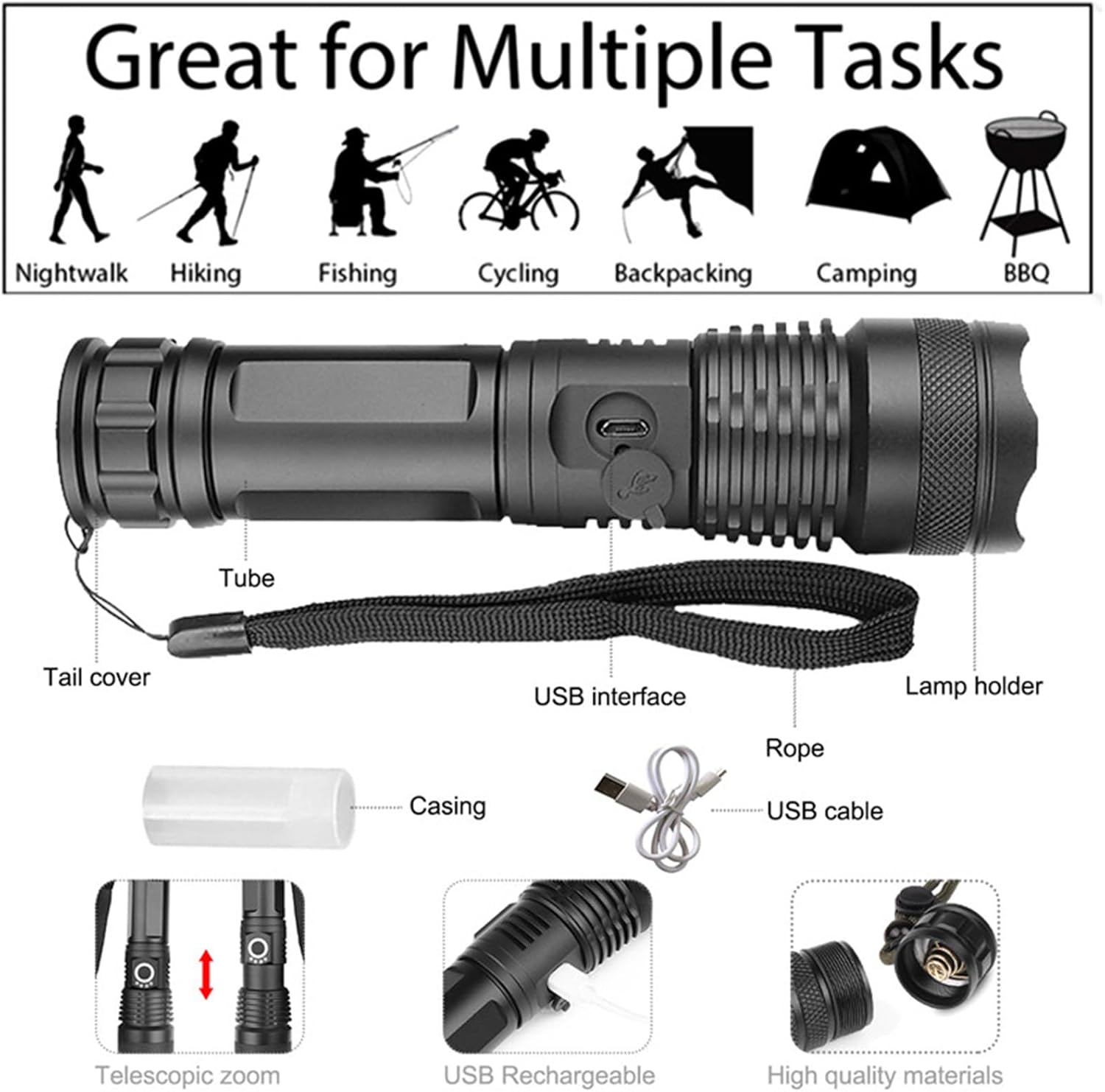 Great for Multiple Tasks

Nightwalk Hiking Fishing Cycling Backpacking Camping BBQ

Tube

Tail cover

USB interface

Lamp holder

Rope

Casing

USB cable

Telescopic zoom

USB Rechargeable

High quality materials