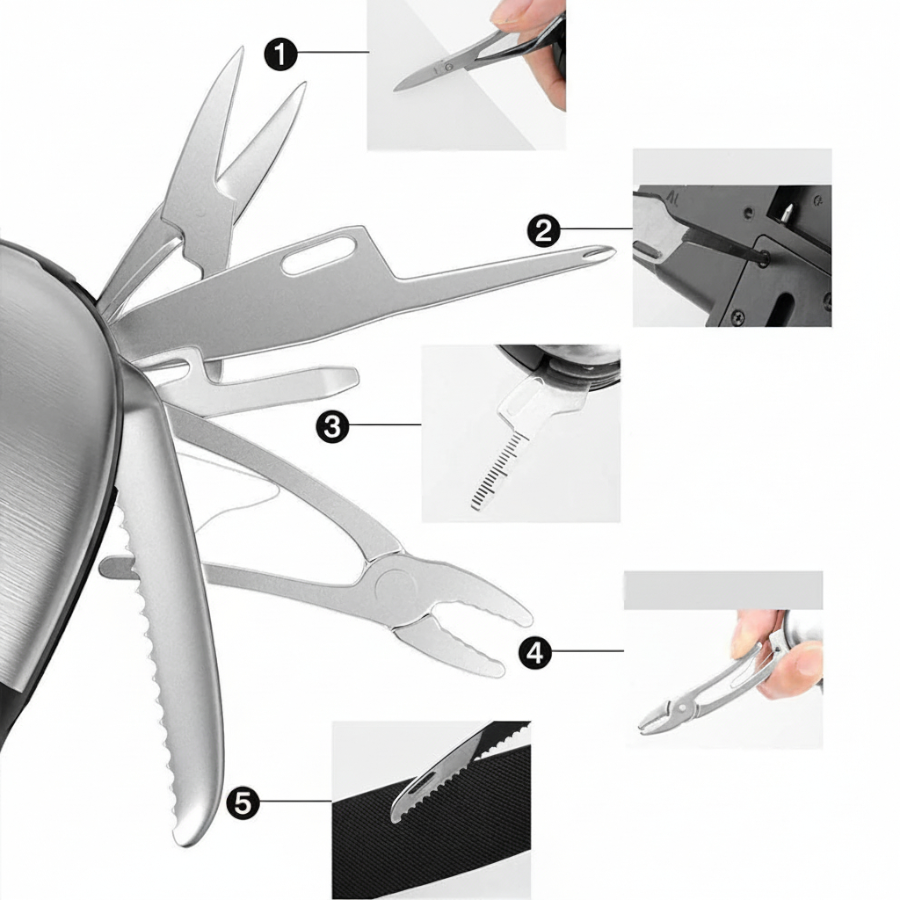 1
2
3
4
5